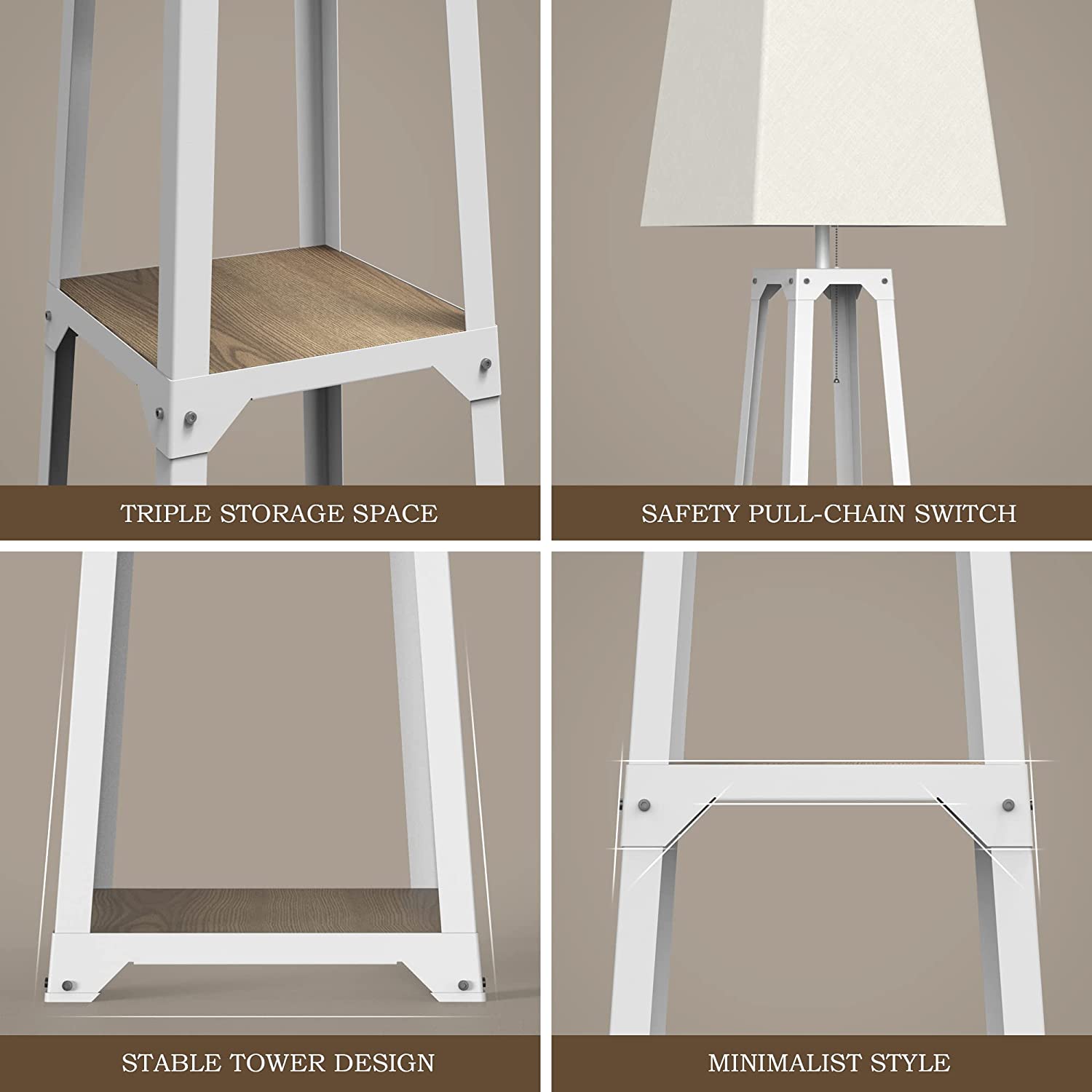 TRIPLE STORAGE SPACE

SAFETY PULL-CHAIN SWITCH

STABLE TOWER DESIGN

MINIMALIST STYLE